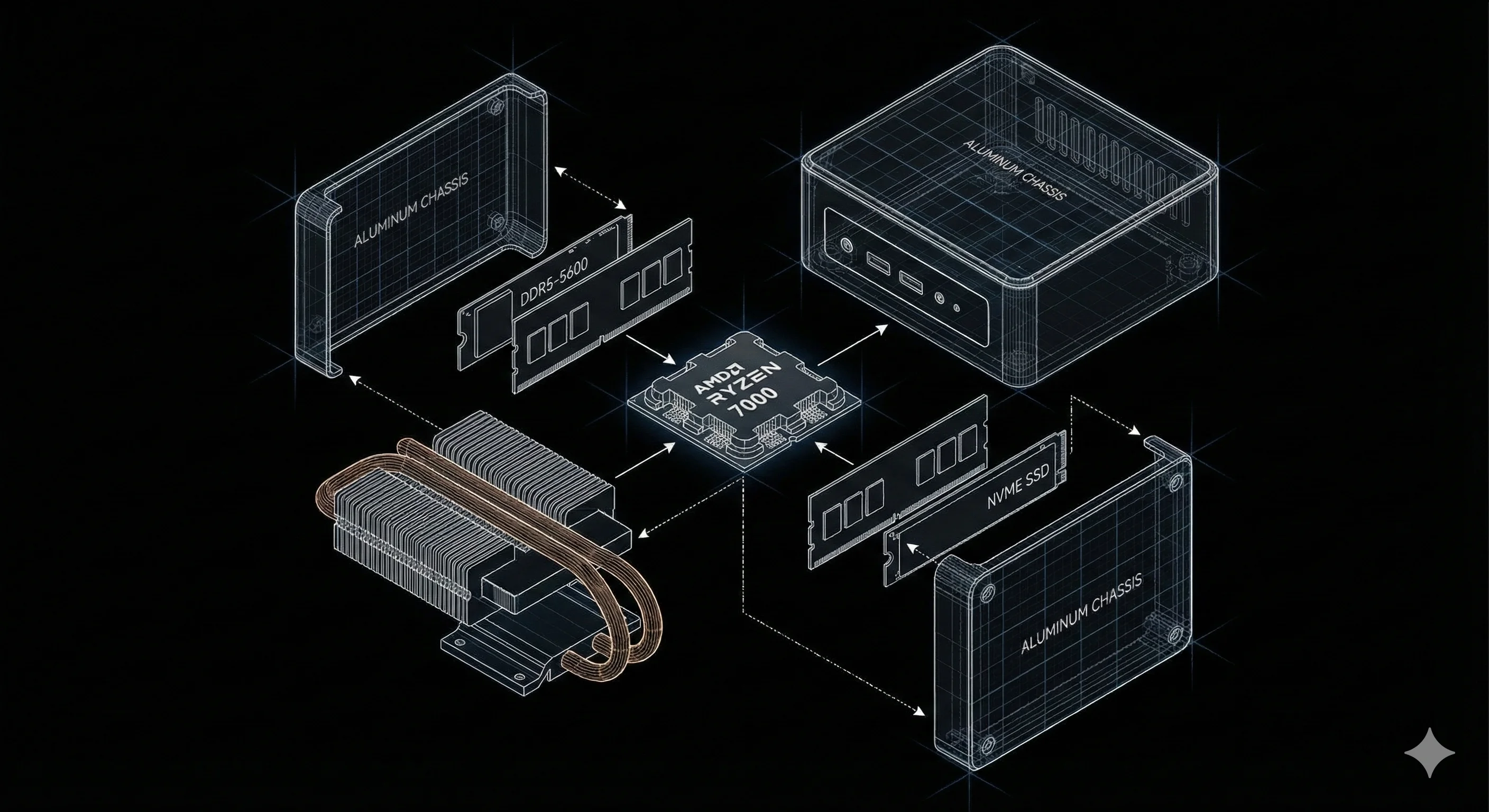 ALUMINUM CHASSIS

DDR5-5600

ALUMINUM CHASSIS

AMD RYZEN 7000

NVME SSD

ALUMINUM CHASSIS